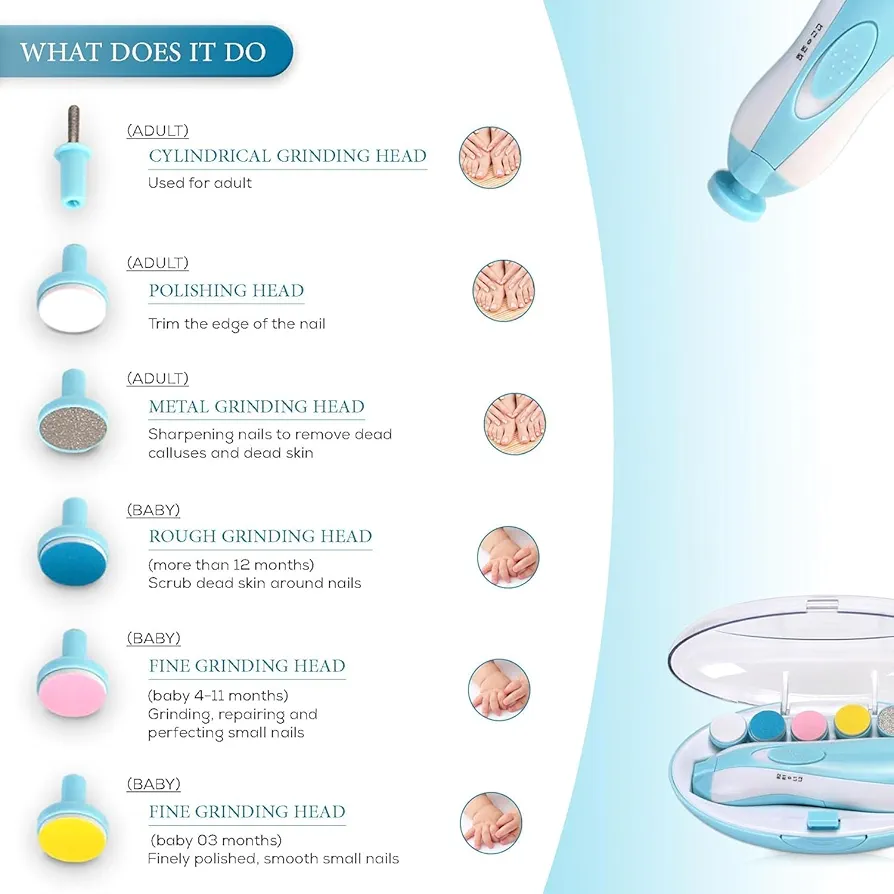 WHAT DOES IT DO

(ADULT)
CYLINDRICAL GRINDING HEAD
Used for adult

(ADULT)
POLISHING HEAD
Trim the edge of the nail

(ADULT)
METAL GRINDING HEAD
Sharpening nails to remove dead calluses and dead skin

(BABY)
ROUGH GRINDING HEAD
(more than 12 months)
Scrub dead skin around nails

(BABY)
FINE GRINDING HEAD
(baby 4-11 months)
Grinding, repairing and perfecting small nails

(BABY)
FINE GRINDING HEAD
(baby 03 months)
Finely polished, smooth small nails