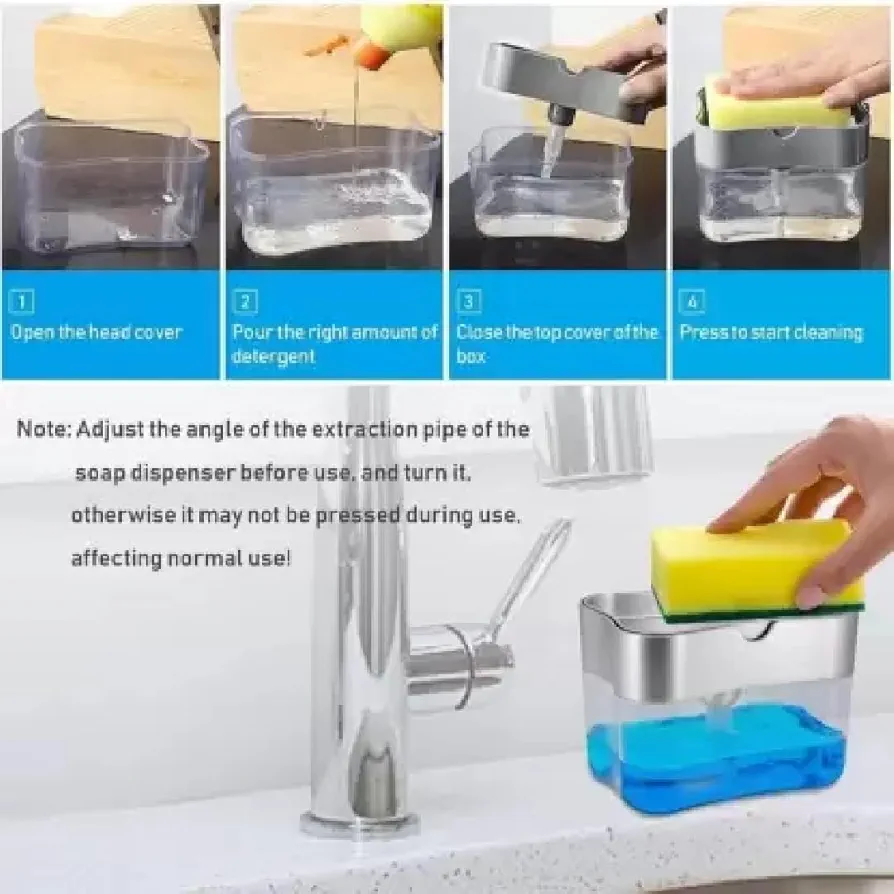 1
Open the head cover

2
Pour the right amount of detergent

3
Close the top cover of the box

4
Press to start cleaning

Note: Adjust the angle of the extraction pipe of the soap dispenser before use, and turn it, otherwise it may not be pressed during use, affecting normal use!